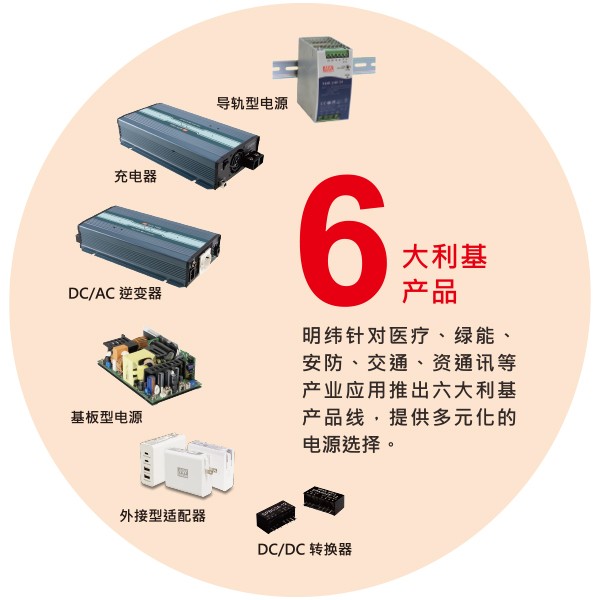 导轨型电源

充电器

DC/AC 逆变器

基板型电源

外接型适配器

DC/DC 转换器

6 大利基产品

明纬针对医疗、绿能、安防、交通、资通讯等产业应用推出六大利基产品线，提供多元化的电源选择。